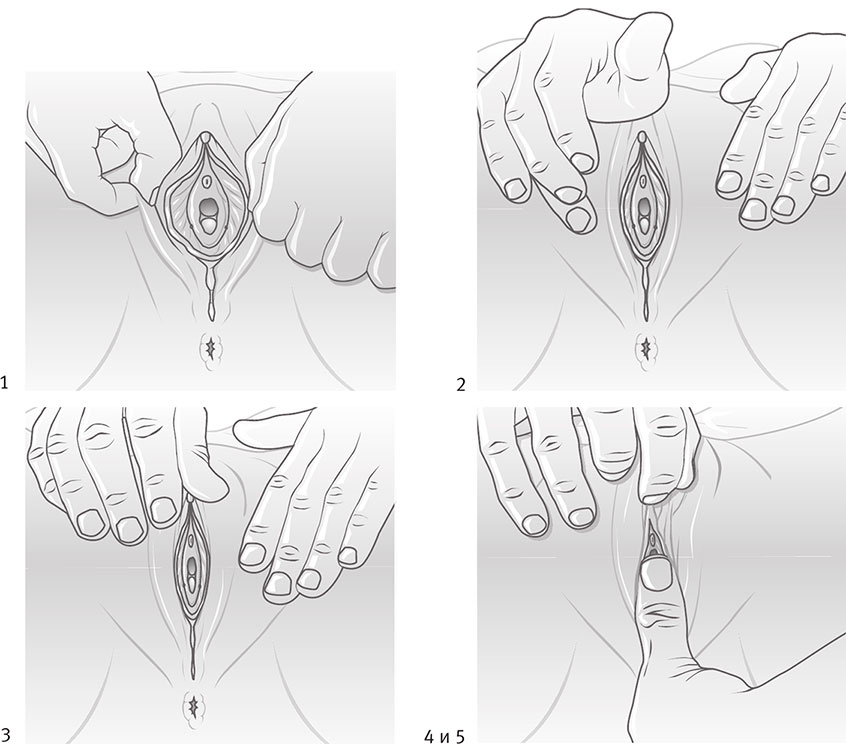 1

2

3

4 и 5