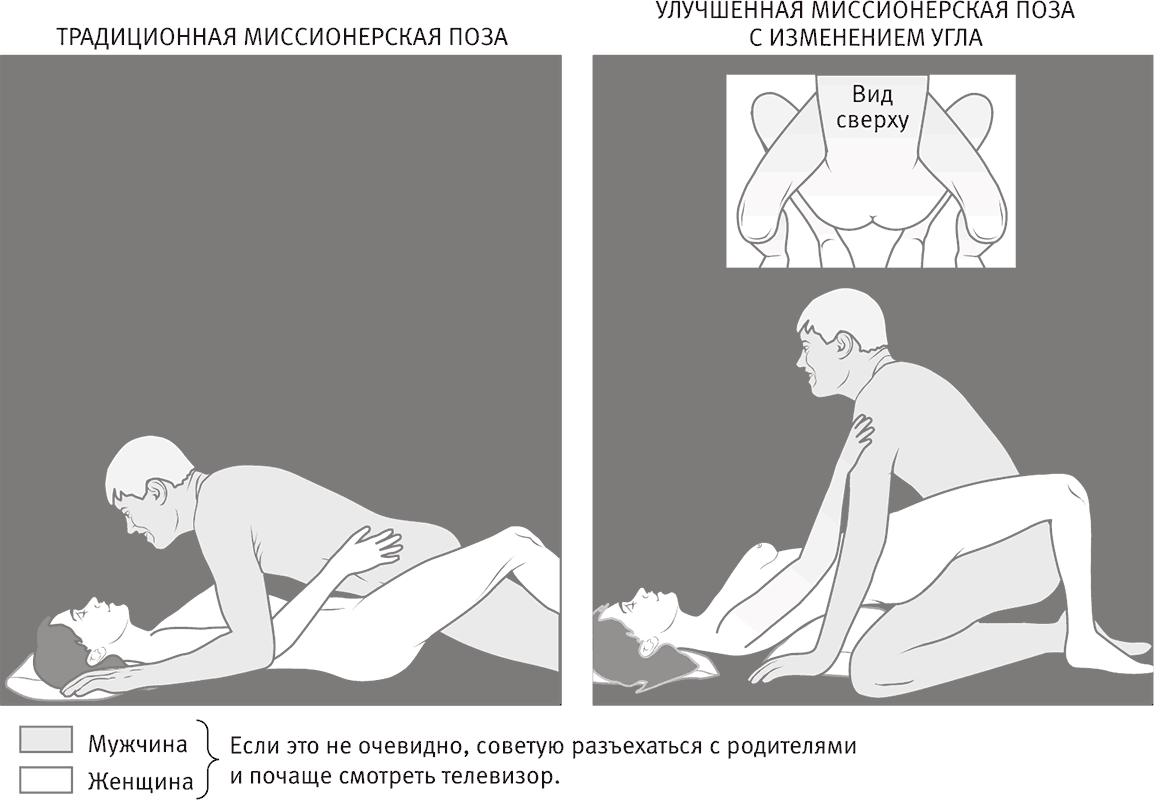 ТРАДИЦИОННАЯ МИССИОНЕРСКАЯ ПОЗА

УЛУЧШЕННАЯ МИССИОНЕРСКАЯ ПОЗА С ИЗМЕНЕНИЕМ УГЛА

Вид сверху

Мужчина

Женщина

Если это не очевидно, советую разъехаться с родителями и почаще смотреть телевизор.