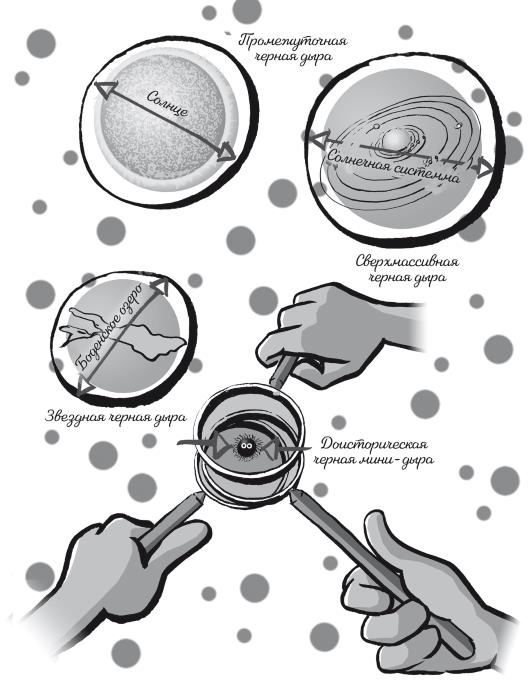 Промежуточная черная дыра

Солнце

Солнечная система

Сверхмассивная черная дыра

Боденское озеро

Звездная черная дыра

Доисторическая черная мини-дыра