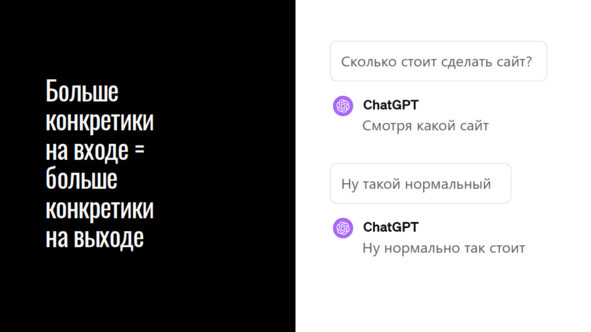 Больше конкретики на входе = больше конкретики на выходе

Сколько стоит сделать сайт?

ChatGPT
Смотря какой сайт

Ну такой нормальный

ChatGPT
Ну нормально так стоит