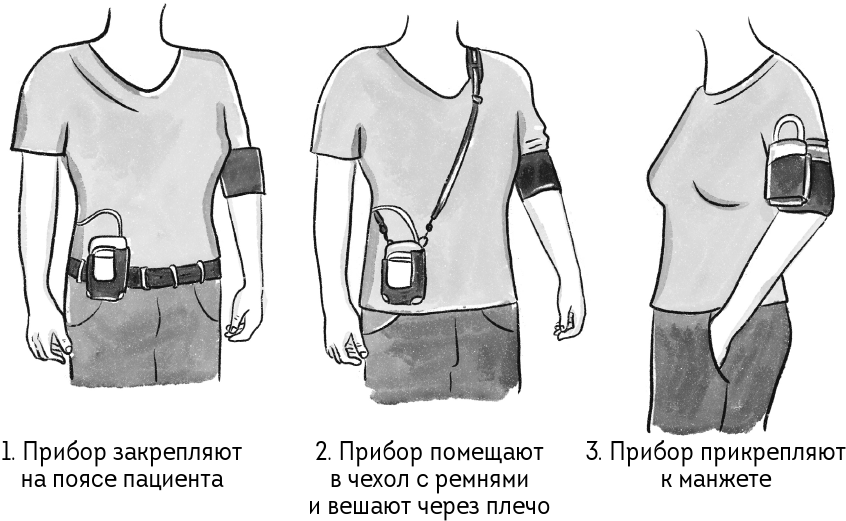 1. Прибор закрепляют на поясе пациента

2. Прибор помещают в чехол с ремнями и вешают через плечо

3. Прибор прикрепляют к манжете