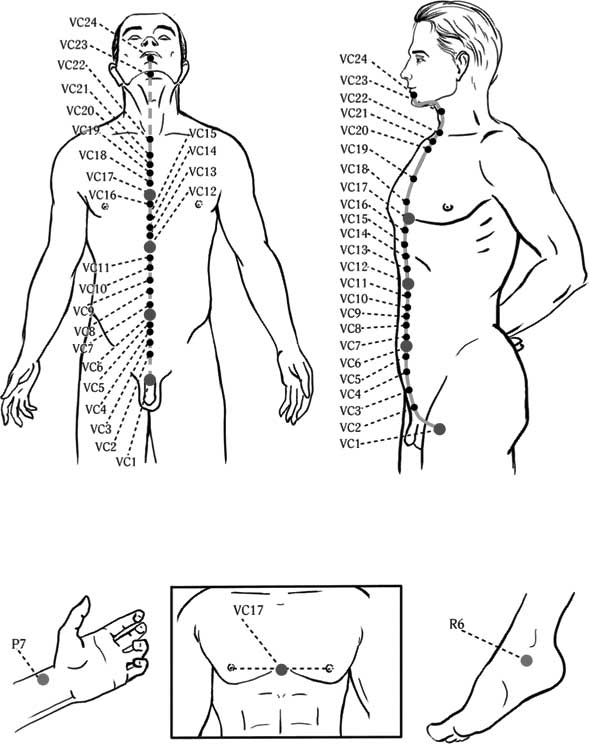 VC24
VC23
VC22
VC21
VC20
VC19
VC18
VC17
VC16
VC15
VC14
VC13
VC12
VC11
VC10
VC9
VC8
VC7
VC6
VC5
VC4
VC3
VC2
VC1

VC24
VC23
VC22
VC21
VC20
VC19
VC18
VC17
VC16
VC15
VC14
VC13
VC12
VC11
VC10
VC9
VC8
VC7
VC6
VC5
VC4
VC3
VC2
VC1

P7

VC17

R6