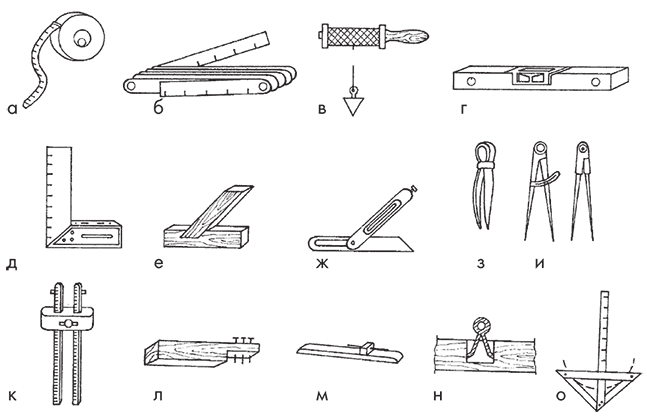 а
б
в
г
д
е
ж
з
и
к
л
м
н
о